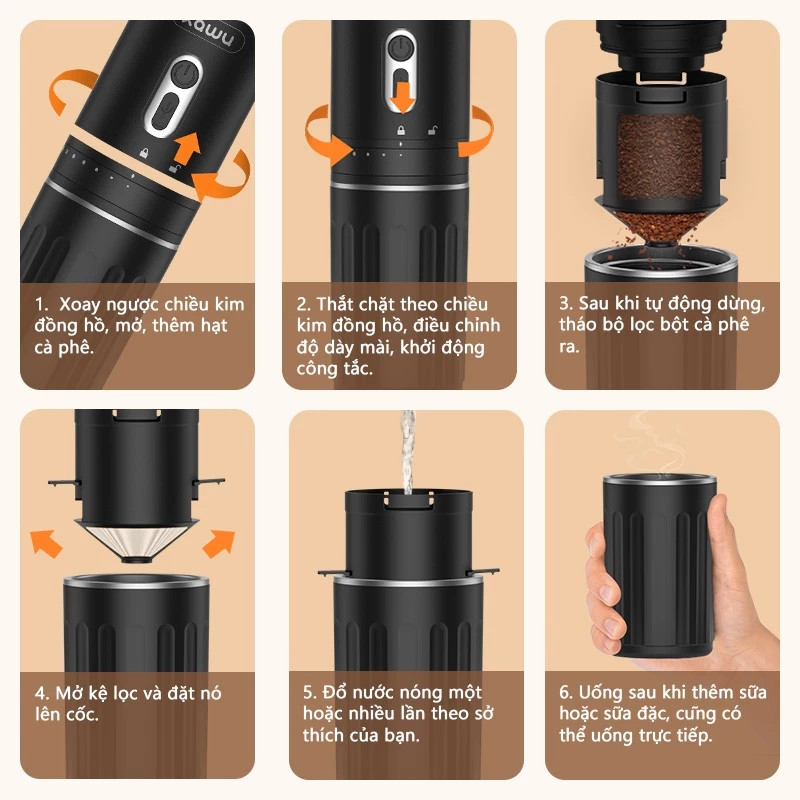 Xawu

1. Xoay ngược chiều kim đồng hồ, mở, thêm hạt cà phê.

2. Thắt chặt theo chiều kim đồng hồ, điều chỉnh độ dày mài, khởi động công tắc.

3. Sau khi tự động dừng, tháo bộ lọc bột cà phê ra.

4. Mở kệ lọc và đặt nó lên cốc.

5. Đổ nước nóng một hoặc nhiều lần theo sở thích của bạn.

6. Uống sau khi thêm sữa hoặc sữa đặc, cũng có thể uống trực tiếp.