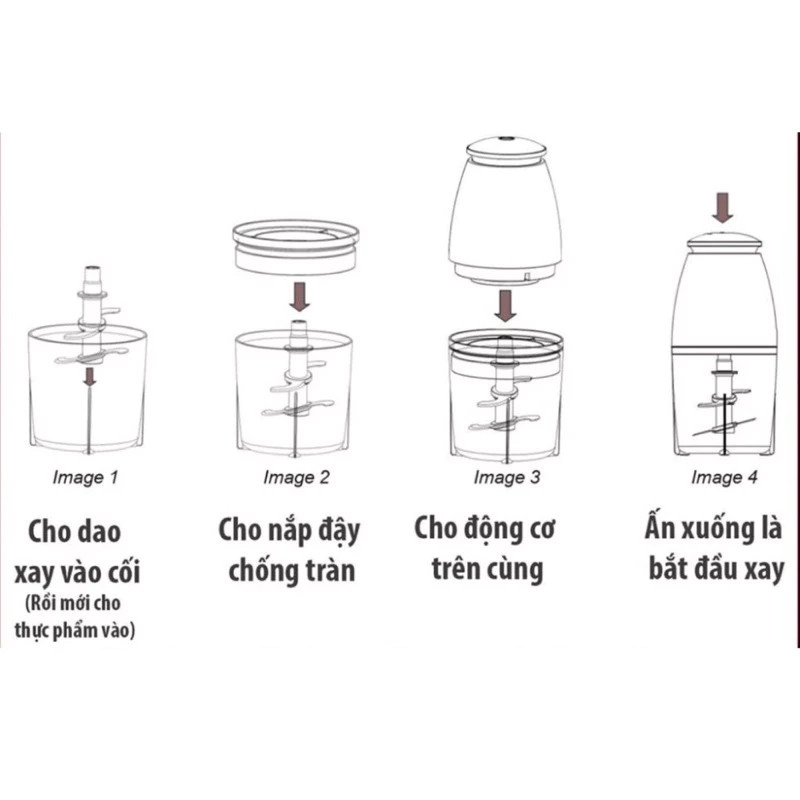 Image 1

Cho dao xay vào cối
(Rồi mới cho thực phẩm vào)

Image 2

Cho nắp đậy chống tràn

Image 3

Cho động cơ trên cùng

Image 4

Ấn xuống là bắt đầu xay