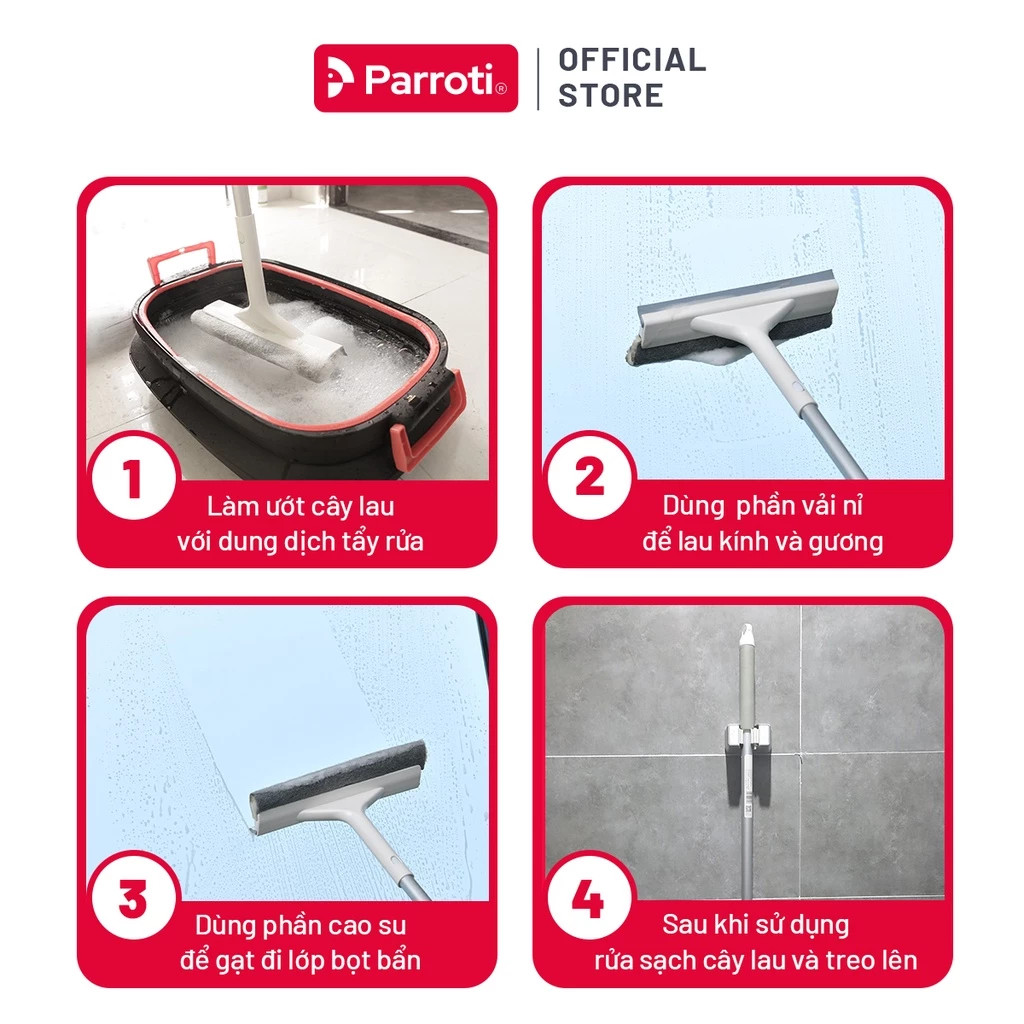 Parroti® | OFFICIAL STORE

1
Làm ướt cây lau
với dung dịch tẩy rửa

2
Dùng phần vải nỉ
để lau kính và gương

3
Dùng phần cao su
để gạt đi lớp bọt bẩn

4
Sau khi sử dụng
rửa sạch cây lau và treo lên